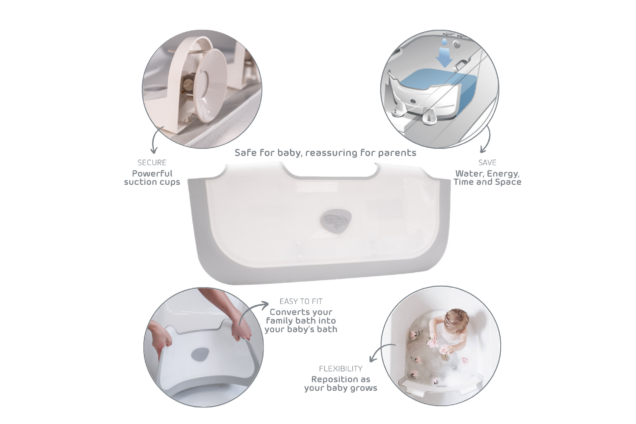 Safe for baby, reassuring for parents

SECURE
Powerful suction cups

SAVE
Water, Energy, Time and Space

EASY TO FIT
Converts your family bath into your baby's bath

FLEXIBILITY
Reposition as your baby grows